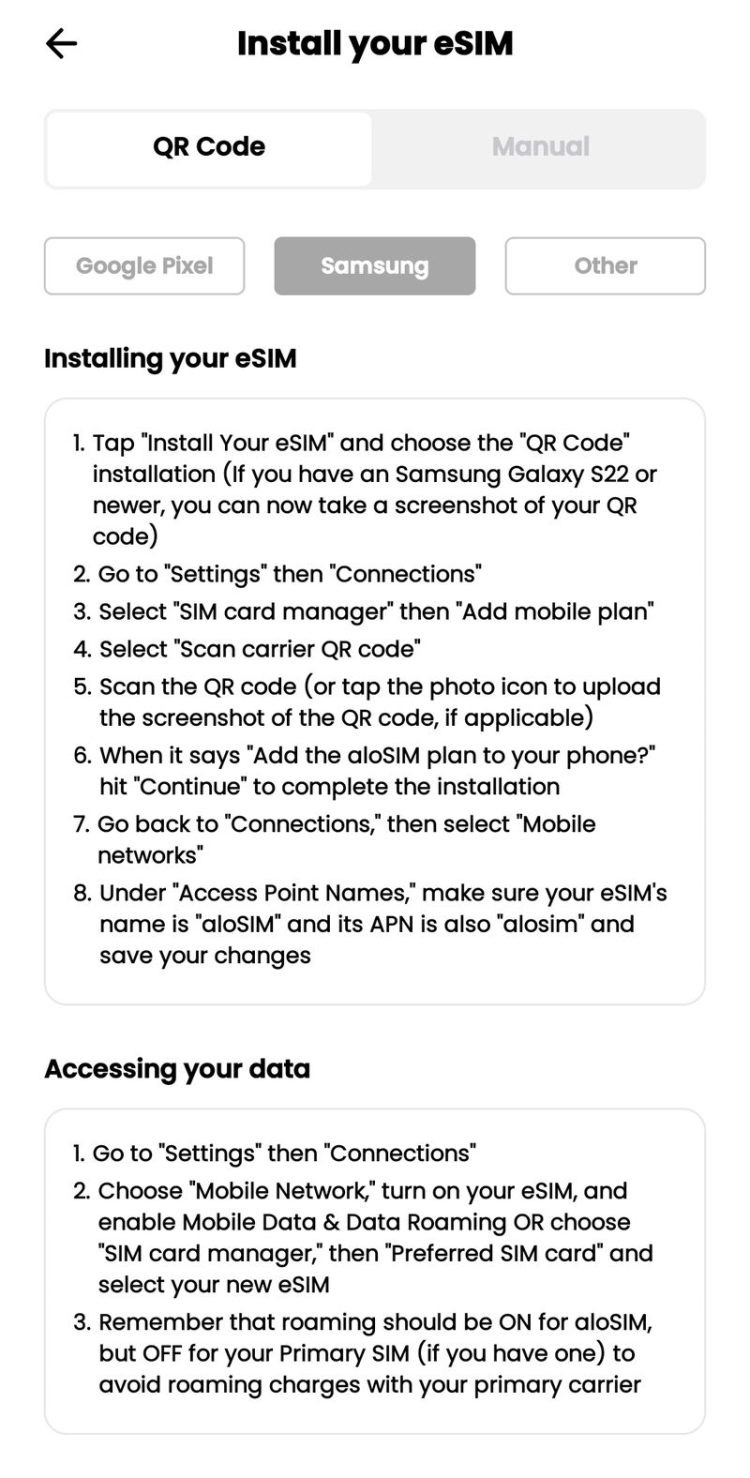 Install your eSIM

QR Code
Manual

Google Pixel
Samsung
Other

Installing your eSIM

1. Tap "Install Your eSIM" and choose the "QR Code" installation (If you have an Samsung Galaxy S22 or newer, you can now take a screenshot of your QR code)
2. Go to "Settings" then "Connections"
3. Select "SIM card manager" then "Add mobile plan"
4. Select "Scan carrier QR code"
5. Scan the QR code (or tap the photo icon to upload the screenshot of the QR code, if applicable)
6. When it says "Add the aloSIM plan to your phone?" hit "Continue" to complete the installation
7. Go back to "Connections," then select "Mobile networks"
8. Under "Access Point Names," make sure your eSIM's name is "aloSIM" and its APN is also "alosim" and save your changes

Accessing your data

1. Go to "Settings" then "Connections"
2. Choose "Mobile Network," turn on your eSIM, and enable Mobile Data & Data Roaming OR choose "SIM card manager," then "Preferred SIM card" and select your new eSIM
3. Remember that roaming should be ON for aloSIM, but OFF for your Primary SIM (if you have one) to avoid roaming charges with your primary carrier